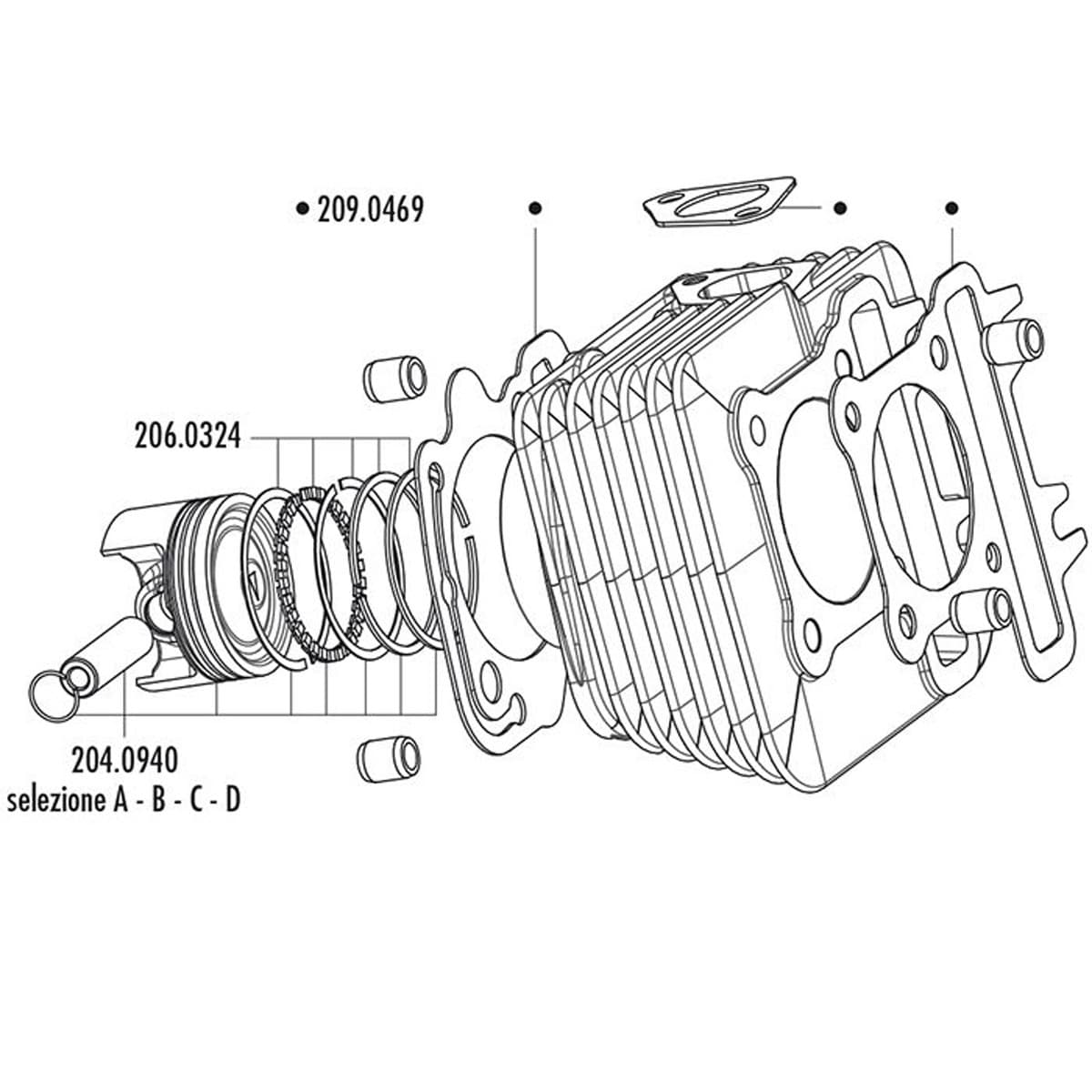 • 209.0469

206.0324

204.0940
selezione A - B - C - D