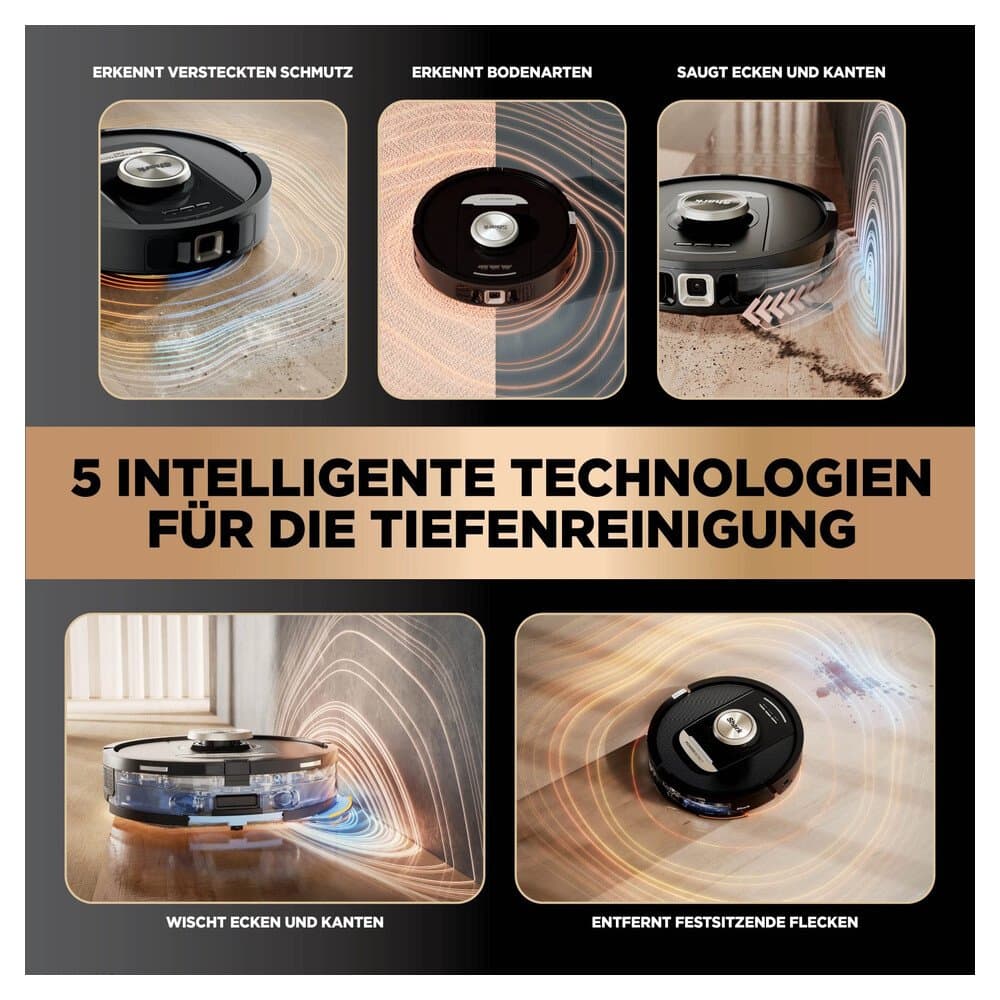 ERKENNT VERSTECKTEN SCHMUTZ

ERKENNT BODENARTEN

SAUGT ECKEN UND KANTEN

5 INTELLIGENTE TECHNOLOGIEN FÜR DIE TIEFENREINIGUNG

WISCHT ECKEN UND KANTEN

ENTFERNT FESTSITZENDE FLECKEN